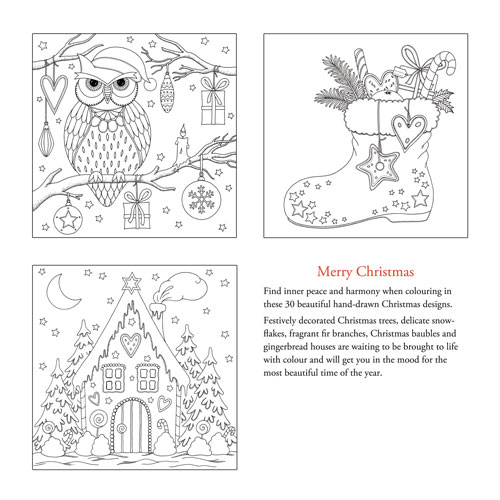 Merry Christmas

Find inner peace and harmony when colouring in these 30 beautiful hand-drawn Christmas designs.

Festively decorated Christmas trees, delicate snowflakes, fragrant fir branches, Christmas baubles and gingerbread houses are waiting to be brought to life with colour and will get you in the mood for the most beautiful time of the year.