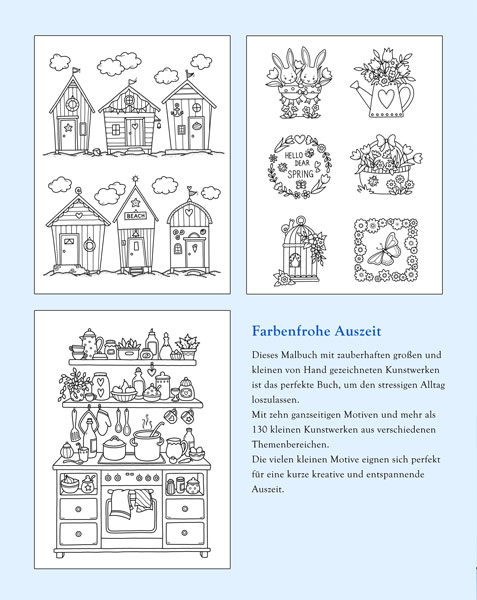 BEACH

HELLO DEAR SPRING

Farbenfrohe Auszeit

Dieses Malbuch mit zauberhaften großen und kleinen von Hand gezeichneten Kunstwerken ist das perfekte Buch, um den stressigen Alltag loszulassen.
Mit zehn ganzseitigen Motiven und mehr als 130 kleinen Kunstwerken aus verschiedenen Themenbereichen.
Die vielen kleinen Motive eignen sich perfekt für eine kurze kreative und entspannende Auszeit.